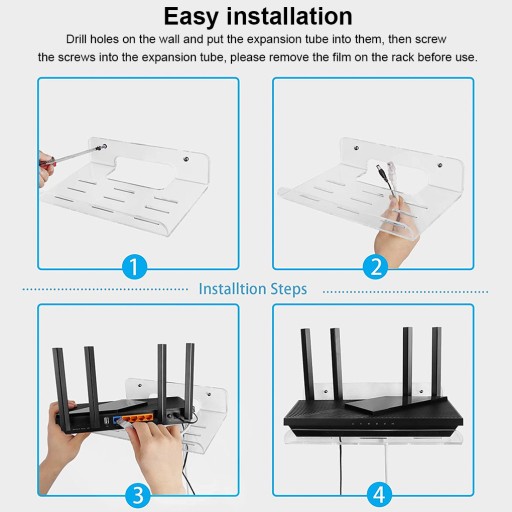 Easy installation

Drill holes on the wall and put the expansion tube into them, then screw the screws into the expansion tube, please remove the film on the rack before use.

1

2

Installtion Steps

3

4