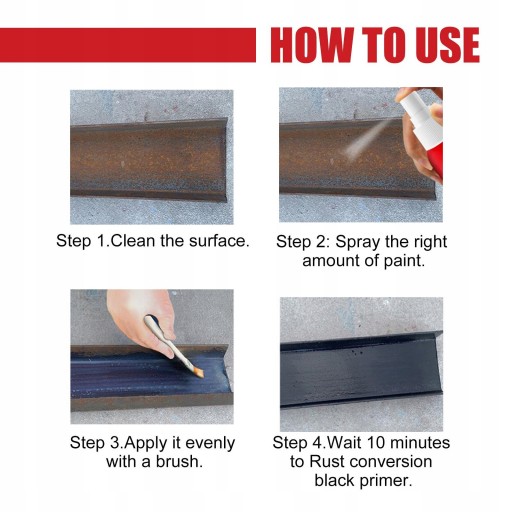 HOW TO USE

Step 1.Clean the surface.

Step 2: Spray the right amount of paint.

Step 3.Apply it evenly with a brush.

Step 4.Wait 10 minutes to Rust conversion black primer.