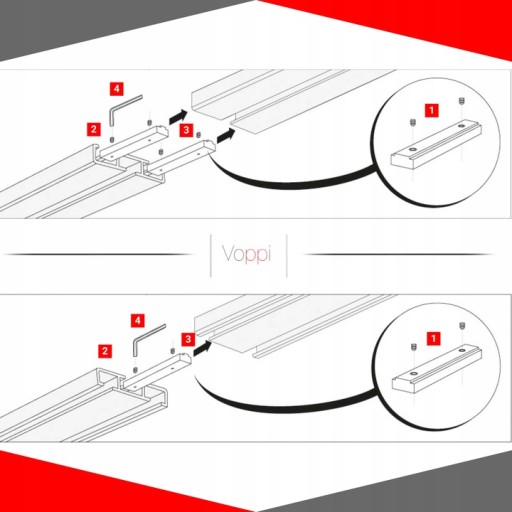 4
2
3
1

Voppi

4
2
3
1