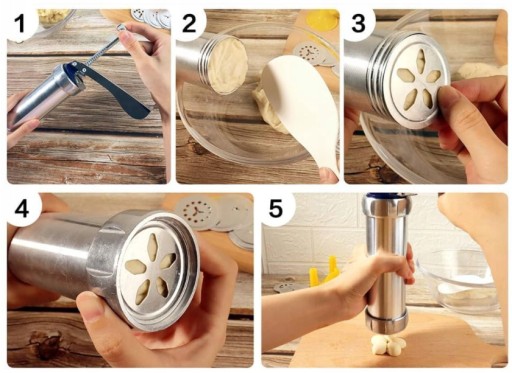 1
2
3
4
5