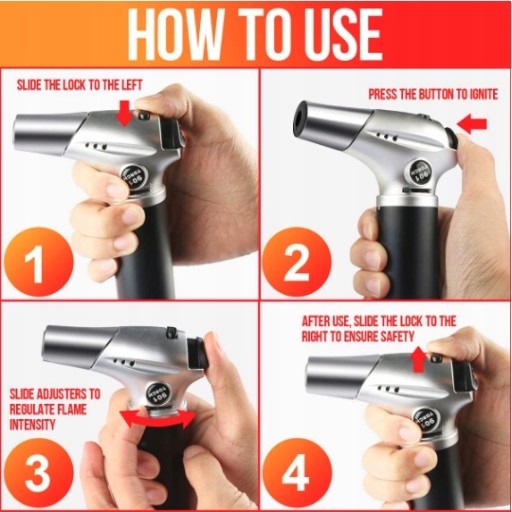 HOW TO USE

SLIDE THE LOCK TO THE LEFT

901 TORCH

1

PRESS THE BUTTON TO IGNITE

901 TORCH

2

SLIDE ADJUSTERS TO REGULATE FLAME INTENSITY

901 TORCH

3

AFTER USE, SLIDE THE LOCK TO THE RIGHT TO ENSURE SAFETY

901 TORCH

4