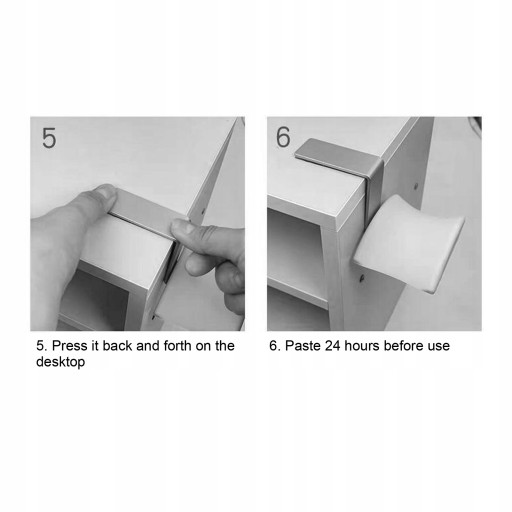 5

5. Press it back and forth on the desktop

6

6. Paste 24 hours before use