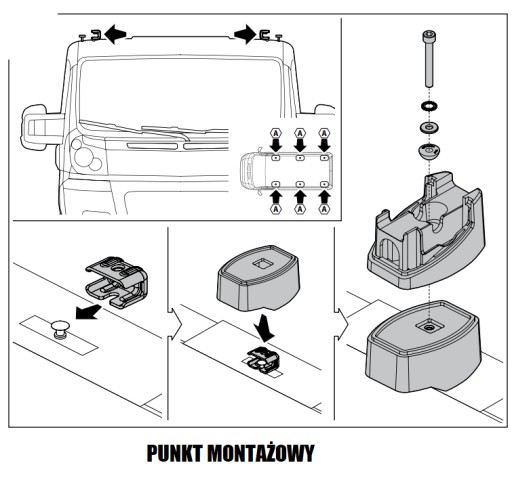 A A A
A A A

PUNKT MONTAŻOWY