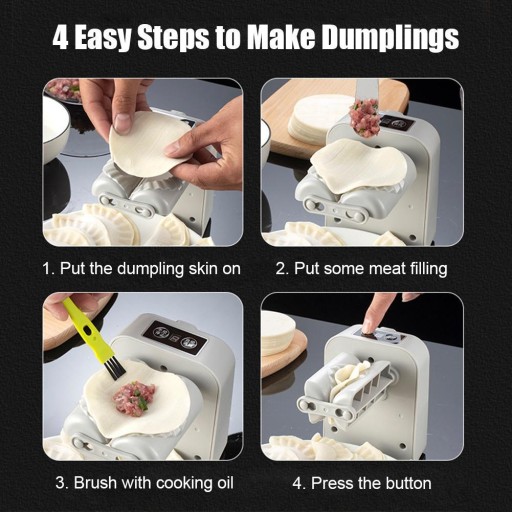 4 Easy Steps to Make Dumplings

1. Put the dumpling skin on

2. Put some meat filling

3. Brush with cooking oil

4. Press the button