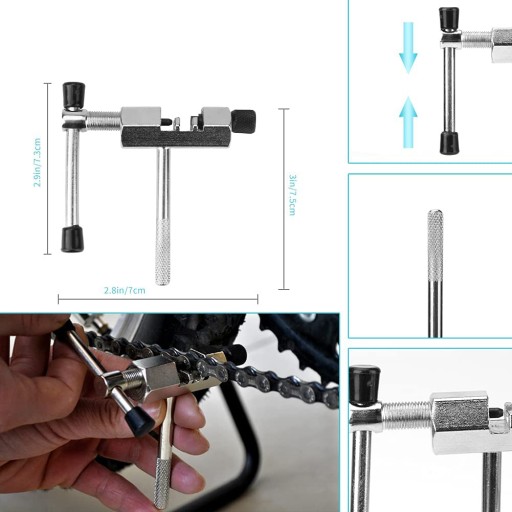 2.9in/7.3cm
3in/7.5cm
2.8in/7cm