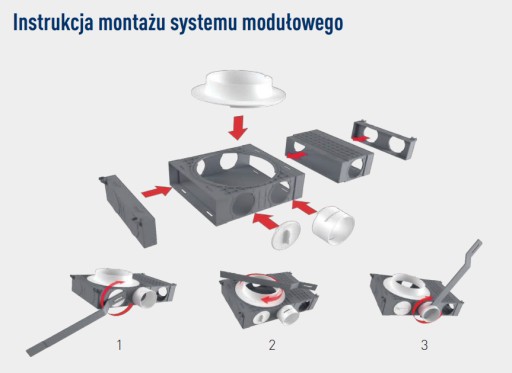 Instrukcja montażu systemu modułowego

1

2

3