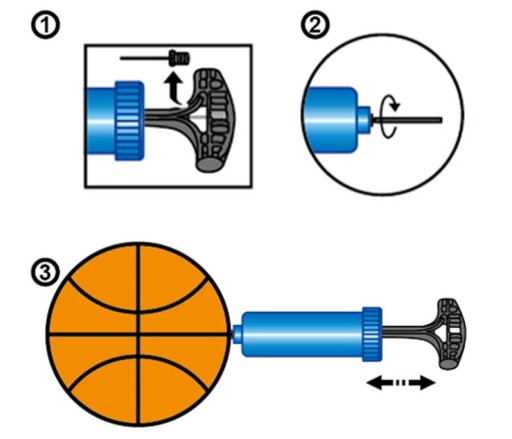 ①
②
③