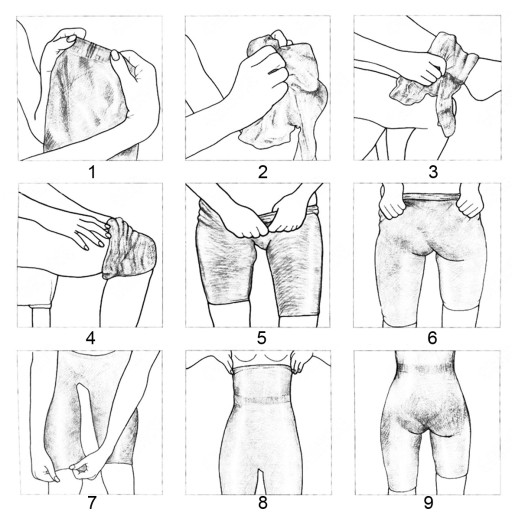 1

2

3

4

5

6

7

8

9