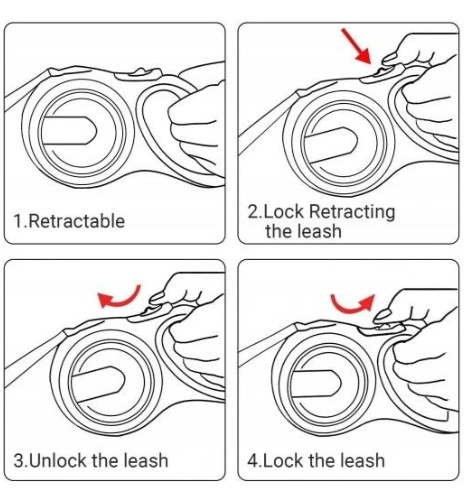 1.Retractable

2.Lock Retracting the leash

3.Unlock the leash

4.Lock the leash