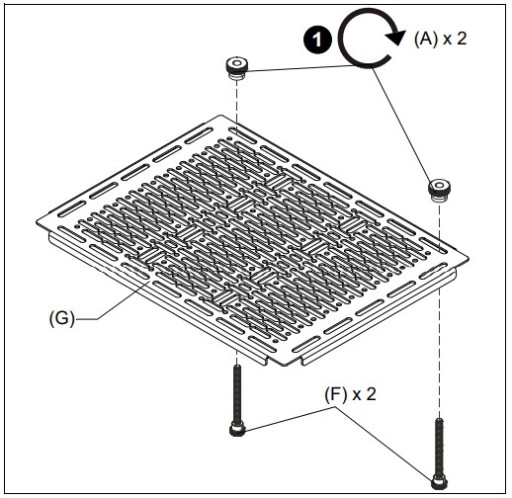 1

(A) x 2

(G)

(F) x 2