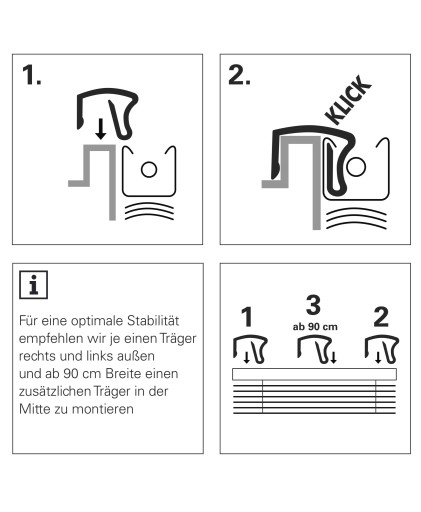 1.

2.

KLICK

i

Für eine optimale Stabilität empfehlen wir je einen Träger rechts und links außen und ab 90 cm Breite einen zusätzlichen Träger in der Mitte zu montieren

1

3
ab 90 cm

2