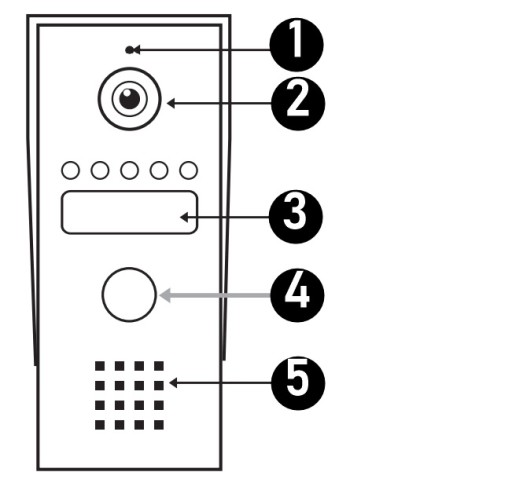 1
2
3
4
5