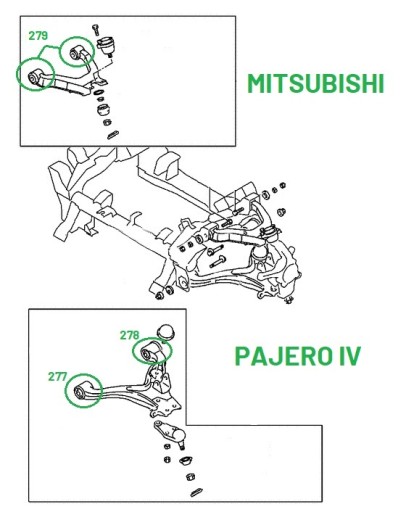 279

MITSUBISHI

278

277

PAJERO IV