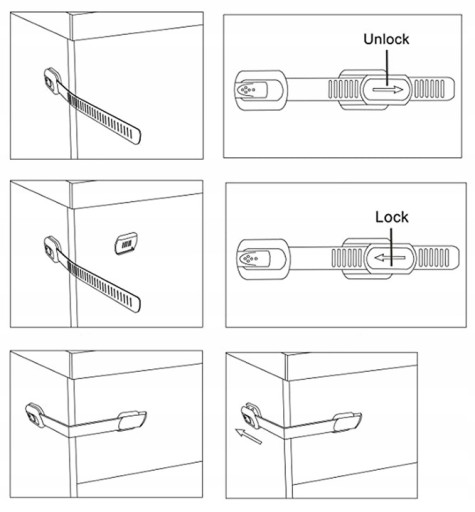 Unlock

Lock