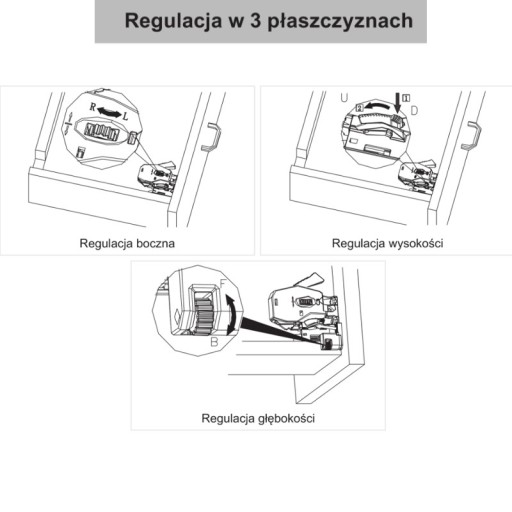 Regulacja w 3 płaszczyznach

R L

Regulacja boczna

U 2 1 D

Regulacja wysokości

F B

Regulacja głębokości