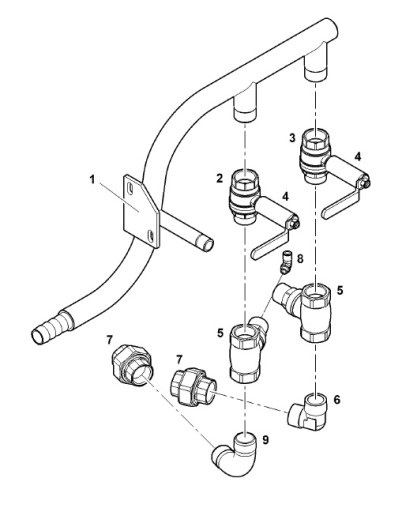 3
4
1
2
4
8
5
5
7
7
6
9