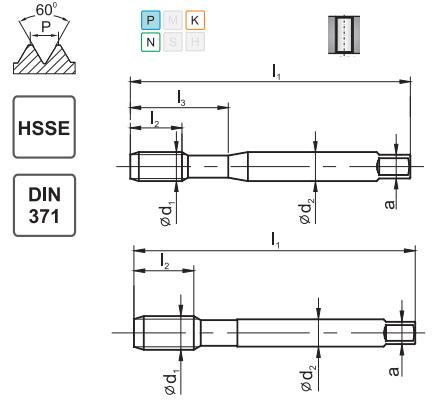 $60^0$
P

P M K
N S H

HSSE

DIN 371

$l_1$
$l_3$
$l_2$
$\varnothing d_1$
$\varnothing d_2$
a

$l_1$
$l_2$
$\varnothing d_1$
$\varnothing d_2$
a