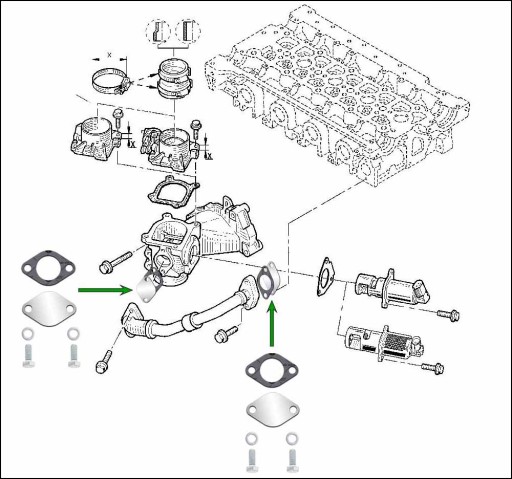 X
X
X