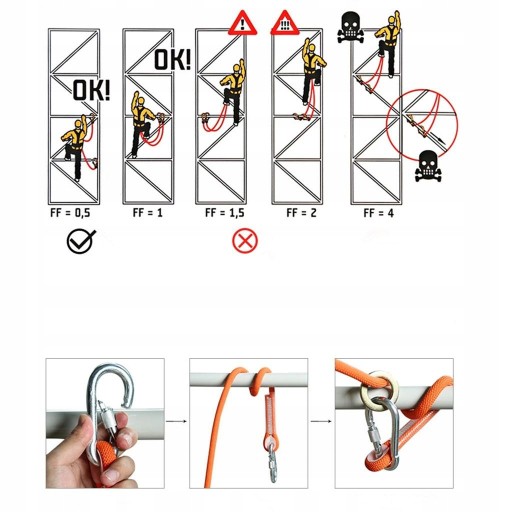 OK!

OK!

!

!!!

FF = 0,5

FF = 1

FF = 1,5

FF = 2

FF = 4