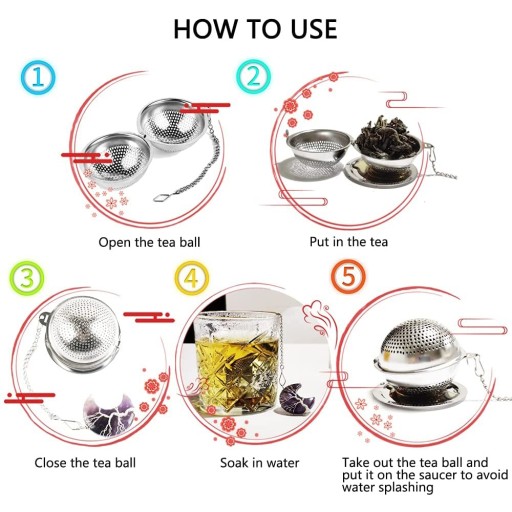 HOW TO USE

1

Open the tea ball

2

Put in the tea

3

Close the tea ball

4

Soak in water

5

Take out the tea ball and put it on the saucer to avoid water splashing