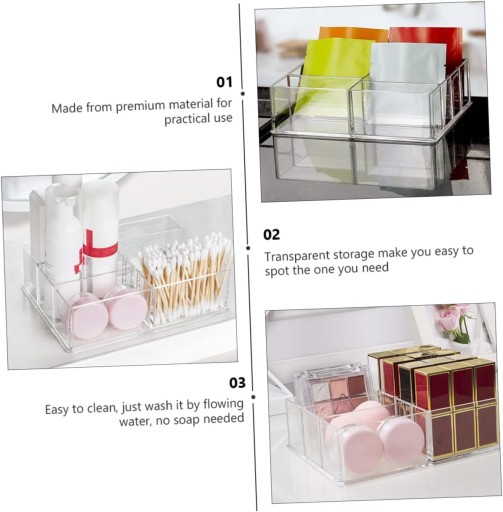 01
Made from premium material for practical use

02
Transparent storage make you easy to spot the one you need

03
Easy to clean, just wash it by flowing water, no soap needed