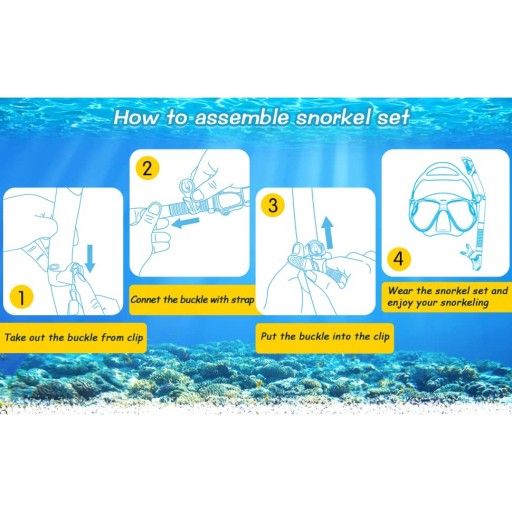 How to assemble snorkel set

1
Take out the buckle from clip

2
Connet the buckle with strap

3
Put the buckle into the clip

4
Wear the snorkel set and enjoy your snorkeling