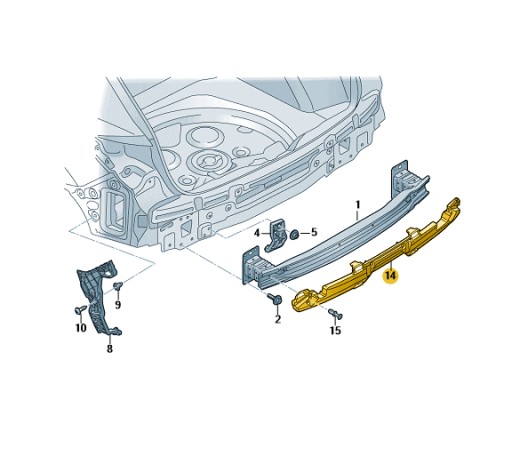 1
4
5
14
9
10
8
2
15