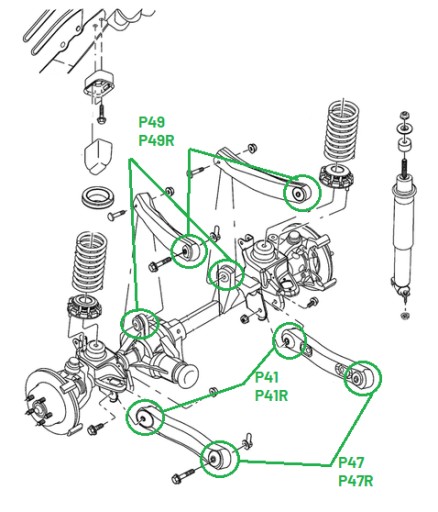 P49
P49R

P41
P41R

P47
P47R