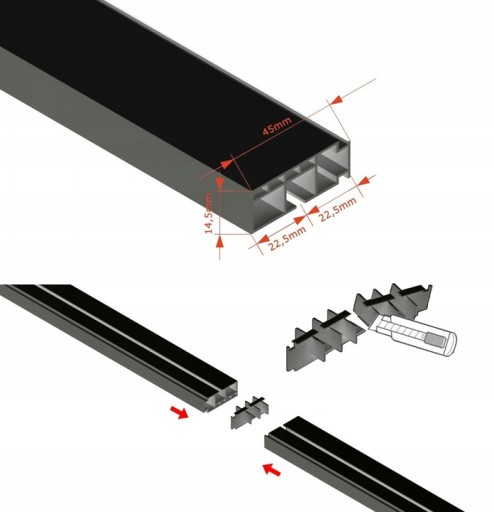 45mm

14,5mm

22,5mm

22,5mm