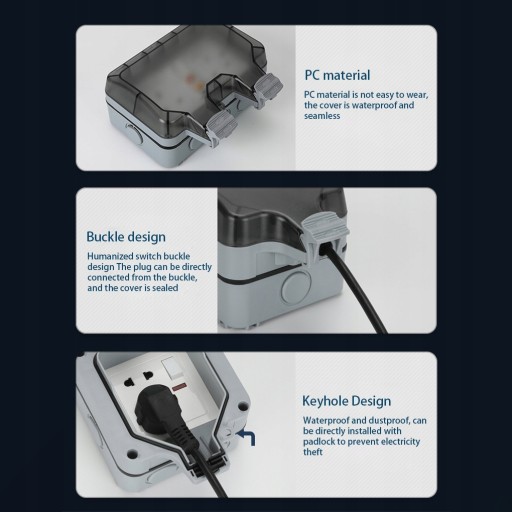 PC material

PC material is not easy to wear, the cover is waterproof and seamless

Buckle design

Humanized switch buckle design The plug can be directly connected from the buckle, and the cover is sealed

Keyhole Design

Waterproof and dustproof, can be directly installed with padlock to prevent electricity theft