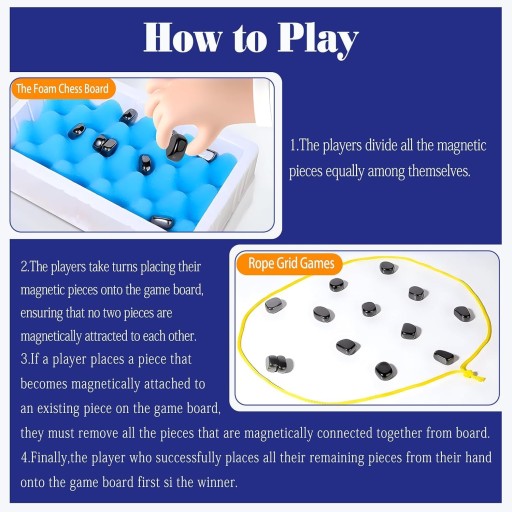 How to Play

The Foam Chess Board

1.The players divide all the magnetic pieces equally among themselves.

Rope Grid Games

2.The players take turns placing their magnetic pieces onto the game board, ensuring that no two pieces are magnetically attracted to each other.
3.If a player places a piece that becomes magnetically attached to an existing piece on the game board, they must remove all the pieces that are magnetically connected together from board.
4.Finally,the player who successfully places all their remaining pieces from their hand onto the game board first si the winner.