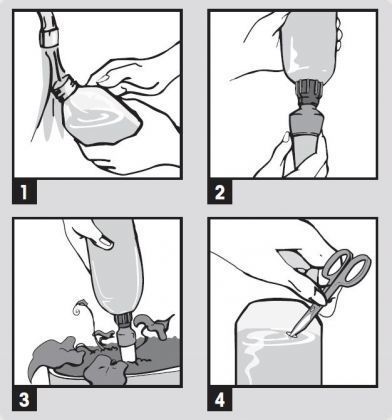 1

2

3

4