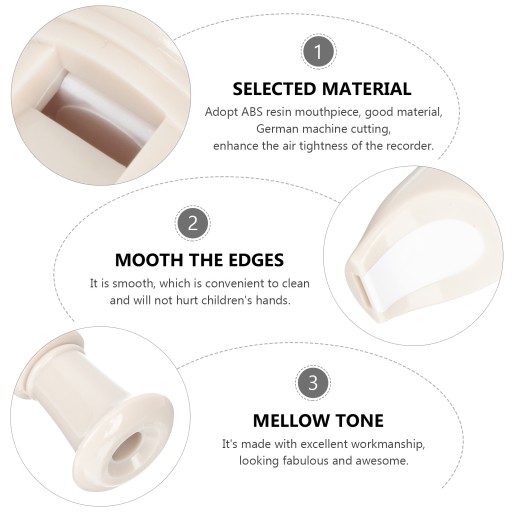 1

SELECTED MATERIAL

Adopt ABS resin mouthpiece, good material, German machine cutting, enhance the air tightness of the recorder.

2

MOOTH THE EDGES

It is smooth, which is convenient to clean and will not hurt children's hands.

3

MELLOW TONE

It's made with excellent workmanship, looking fabulous and awesome.