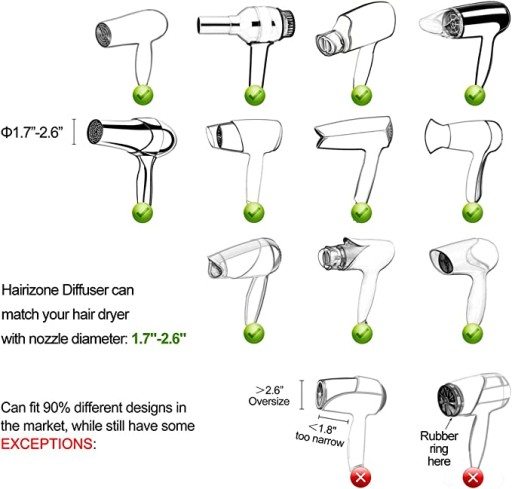 Φ1.7"-2.6"

Hairizone Diffuser can match your hair dryer with nozzle diameter: 1.7"-2.6"

Can fit 90% different designs in the market, while still have some EXCEPTIONS:

>2.6" Oversize

<1.8" too narrow

Rubber ring here