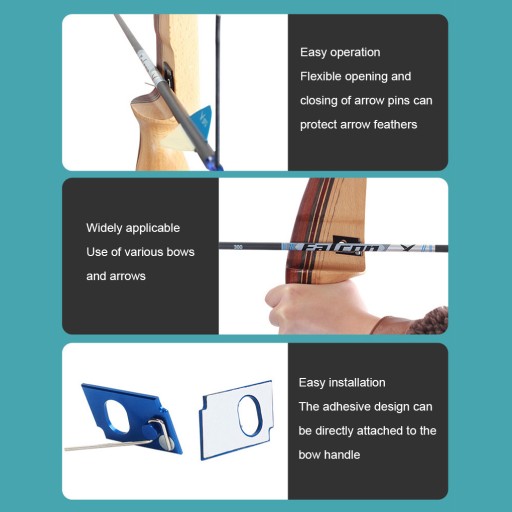 Easy operation
Flexible opening and closing of arrow pins can protect arrow feathers

Widely applicable
Use of various bows and arrows

300

Falcon

Easy installation
The adhesive design can be directly attached to the bow handle