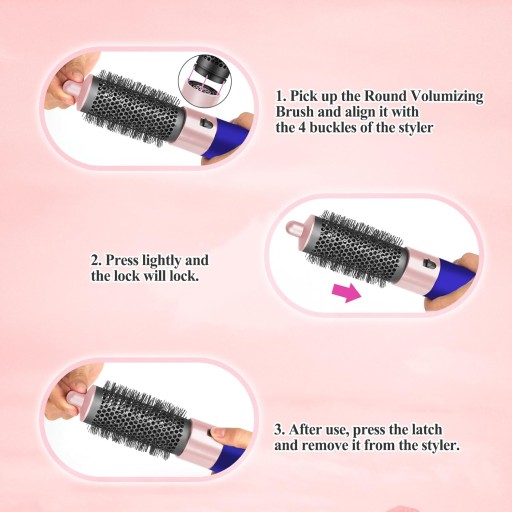 1. Pick up the Round Volumizing Brush and align it with the 4 buckles of the styler

2. Press lightly and the lock will lock.

3. After use, press the latch and remove it from the styler.