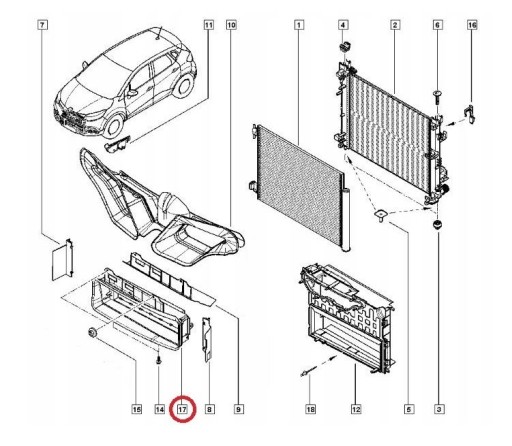 7 11 10 1 4 2 6 16

15 14 17 8 9 18 12 5 3