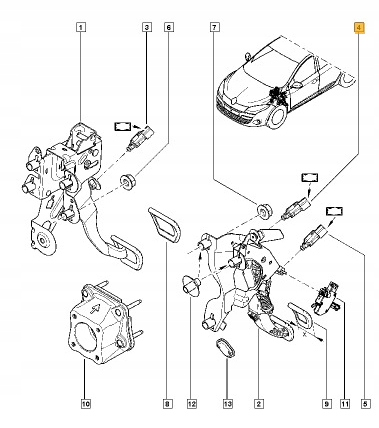 1
3
6
7
4
X
10
8
12
13
2
9
11
5