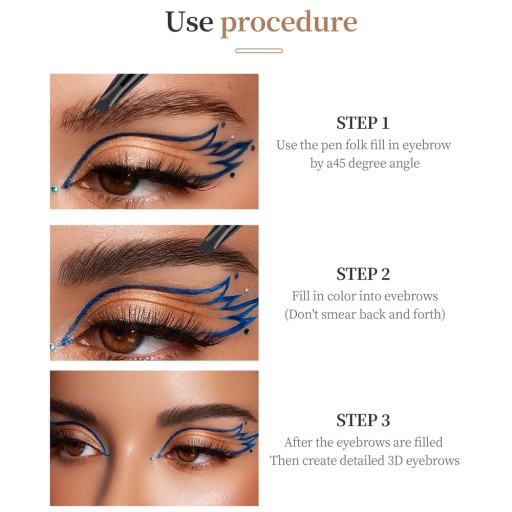 Use procedure

STEP 1
Use the pen folk fill in eyebrow by a45 degree angle

STEP 2
Fill in color into evebrows (Don't smear back and forth)

STEP 3
After the eyebrows are filled Then create detailed 3D eyebrows