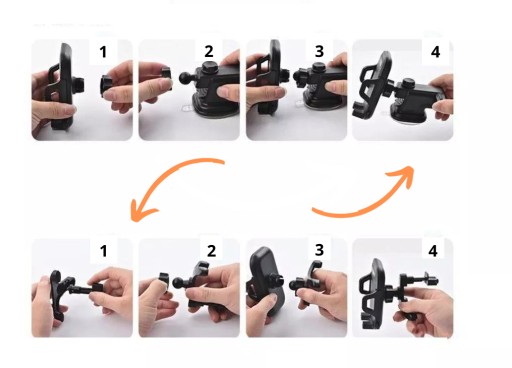 1 2 3 4

1 2 3 4