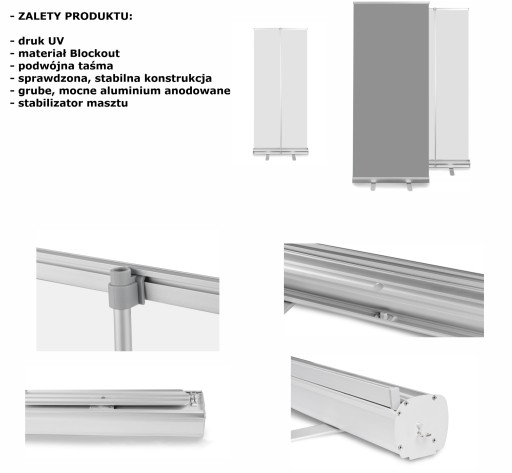 - ZALETY PRODUKTU:

- druk UV
- materiał Blockout
- podwójna taśma
- sprawdzona, stabilna konstrukcja
- grube, mocne aluminium anodowane
- stabilizator masztu