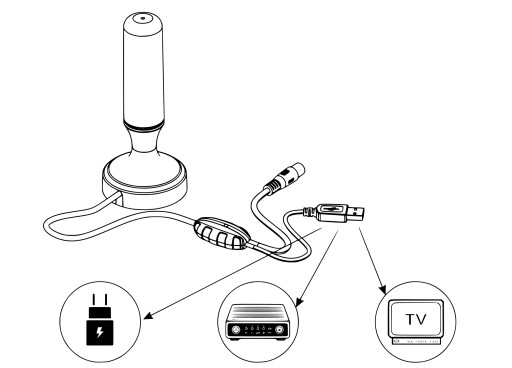 TV