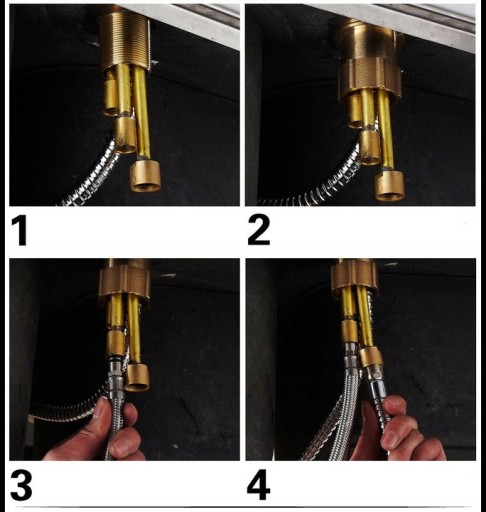 1

2

3

4