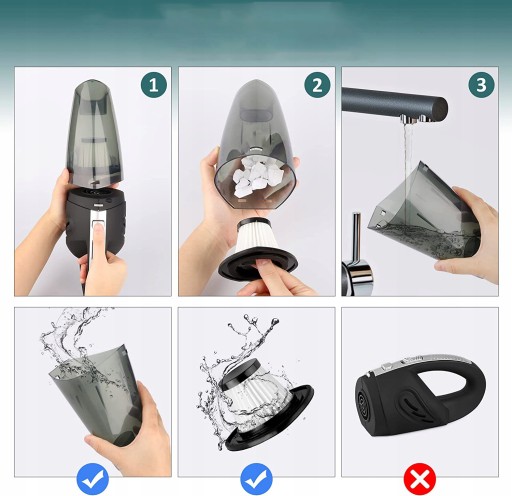 1

2

3