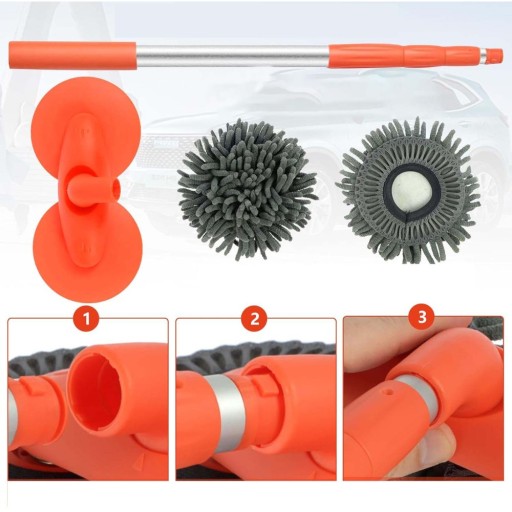 1

2

3