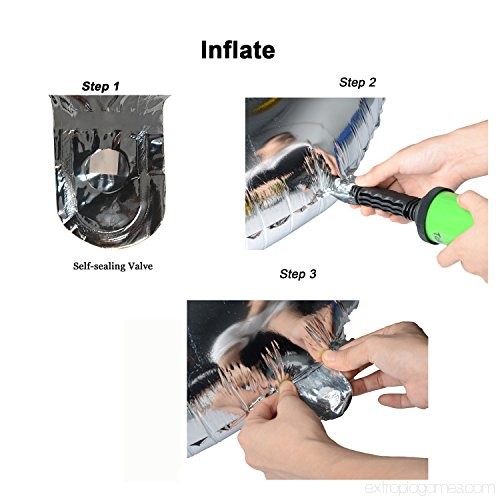 Inflate

Step 1

Self-sealing Valve

Step 2

Step 3

extropiagames.com