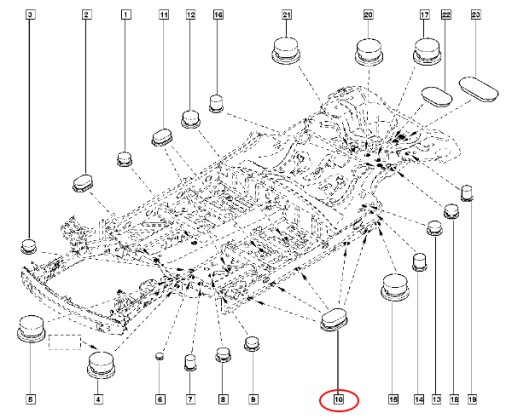 3 2 1 11 12 16 21 20 17 22 23

5 4 6 7 8 9 10 15 14 13 18 19