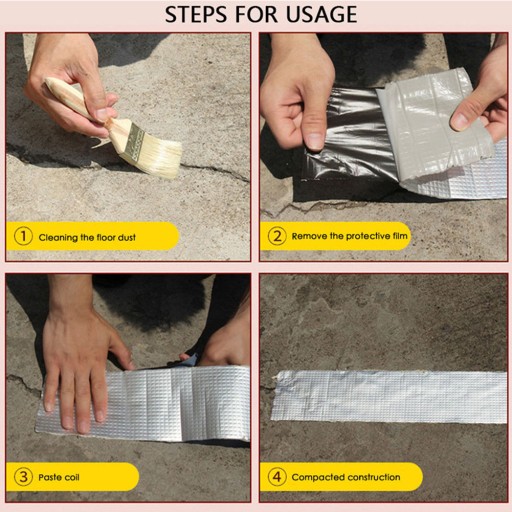 STEPS FOR USAGE

1 Cleaning the floor dust

2 Remove the protective film

3 Paste coil

4 Compacted construction