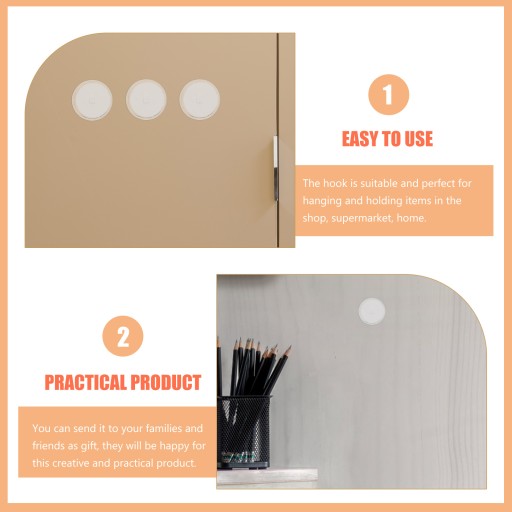 1

EASY TO USE

The hook is suitable and perfect for hanging and holding items in the shop, supermarket, home.

2

PRACTICAL PRODUCT

You can send it to your families and friends as gift, they will be happy for this creative and practical product.