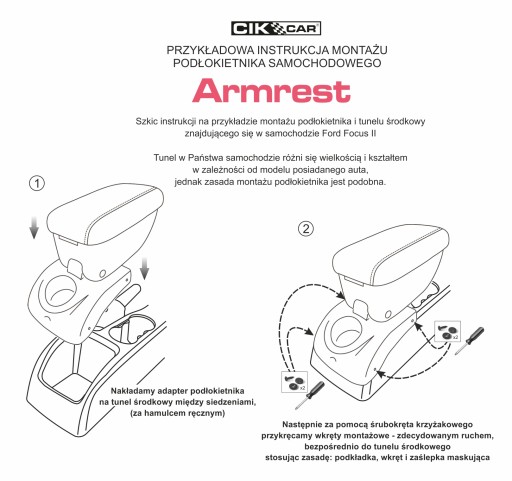 CIK CAR

PRZYKŁADOWA INSTRUKCJA MONTAŻU PODŁOKIETNIKA SAMOCHODOWEGO

Armrest

Szkic instrukcji na przykładzie montażu podłokietnika i tunelu środkowy znajdującego się w samochodzie Ford Focus II

Tunel w Państwa samochodzie różni się wielkością i kształtem w zależności od modelu posiadanego auta, jednak zasada montażu podłokietnika jest podobna.

1

Nakładamy adapter podłokietnika na tunel środkowy między siedzeniami, (za hamulcem ręcznym)

2

x2

x2

Następnie za pomocą śrubokręta krzyżakowego przykręcamy wkręty montażowe - zdecydowanym ruchem, bezpośrednio do tunelu środkowego stosując zasadę: podkładka, wkręt i zaślepka maskująca